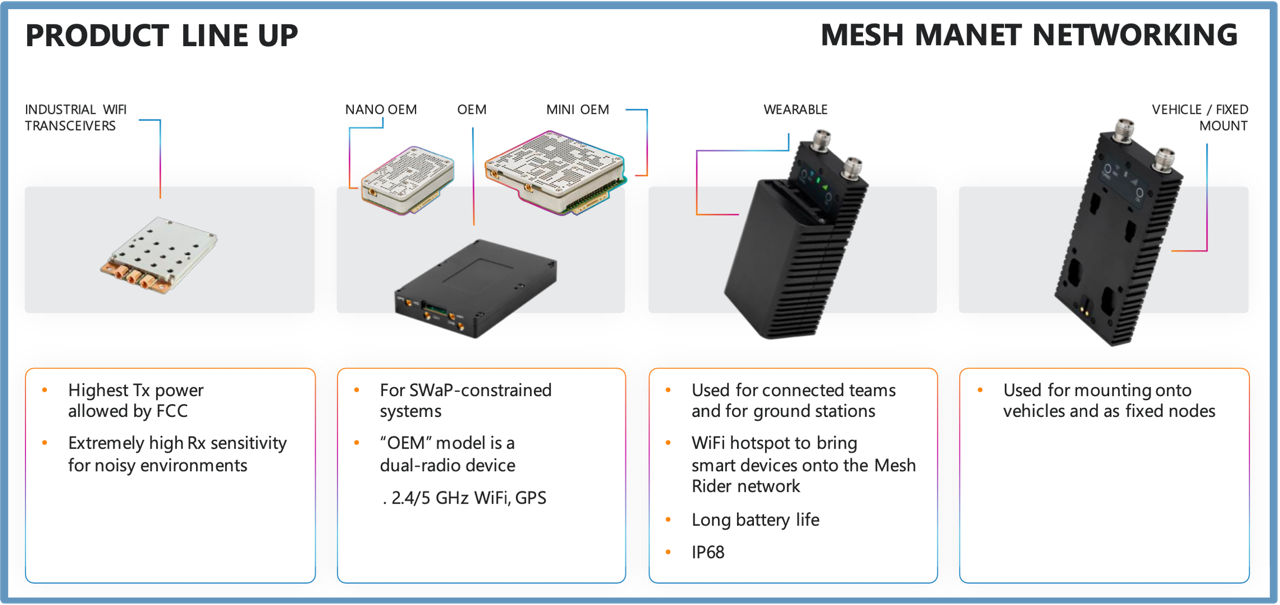 PRODUCT LINE UP

MESH MANET NETWORKING

INDUSTRIAL WIFI TRANSCEIVERS

NANO OEM

OEM

MINI OEM

WEARABLE

VEHICLE / FIXED MOUNT

• Highest Tx power allowed by FCC
• Extremely high Rx sensitivity for noisy environments

• For SWaP-constrained systems
• "OEM" model is a dual-radio device
. 2.4/5 GHz WiFi, GPS

• Used for connected teams and for ground stations
• WiFi hotspot to bring smart devices onto the Mesh Rider network
• Long battery life
• IP68

• Used for mounting onto vehicles and as fixed nodes